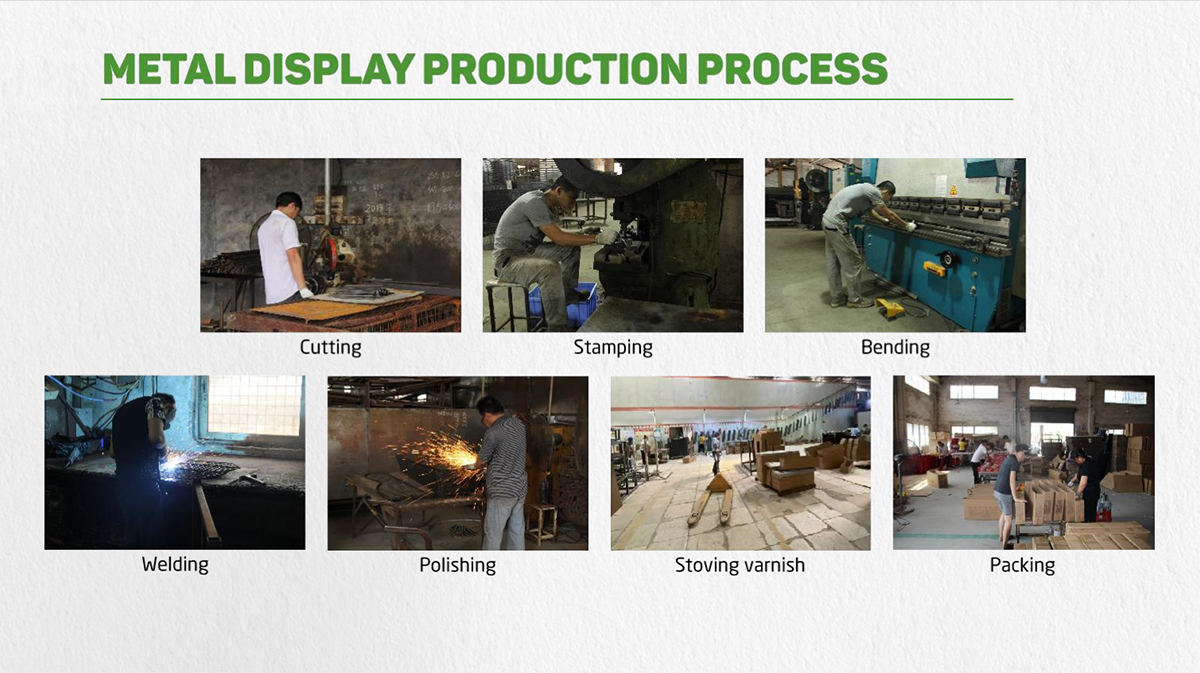 METAL DISPLAY PRODUCTION PROCESS

Cutting

Stamping

Bending

Welding

Polishing

Stoving varnish

Packing